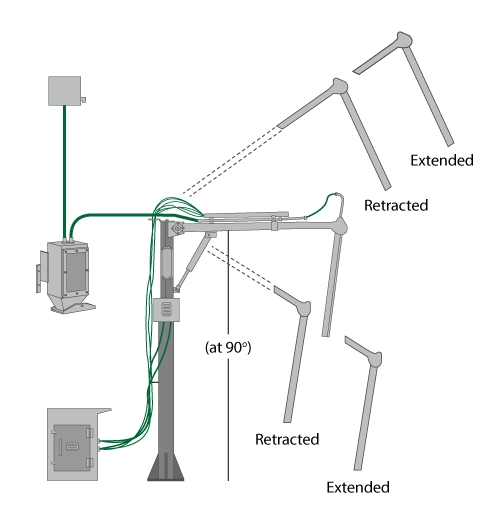 Extended

Retracted

(at 90°)

Retracted

Extended